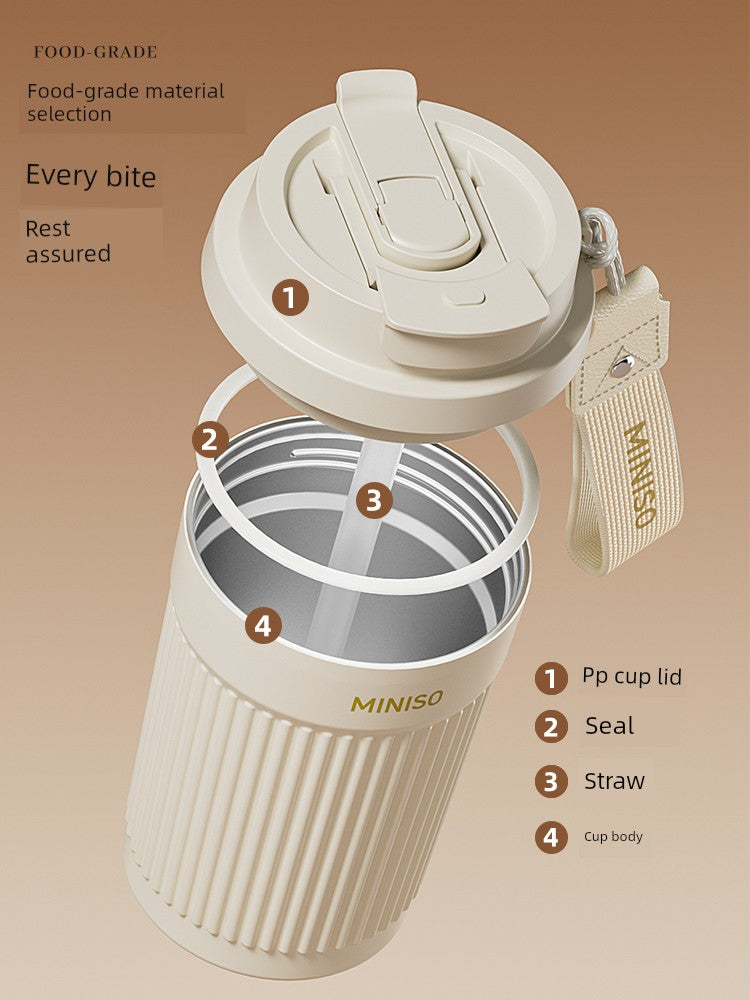 FOOD-GRADE

Food-grade material selection

Every bite

Rest assured

1

2

3

4

MINISO

MINISO

1 Pp cup lid

2 Seal

3 Straw

4 Cup body