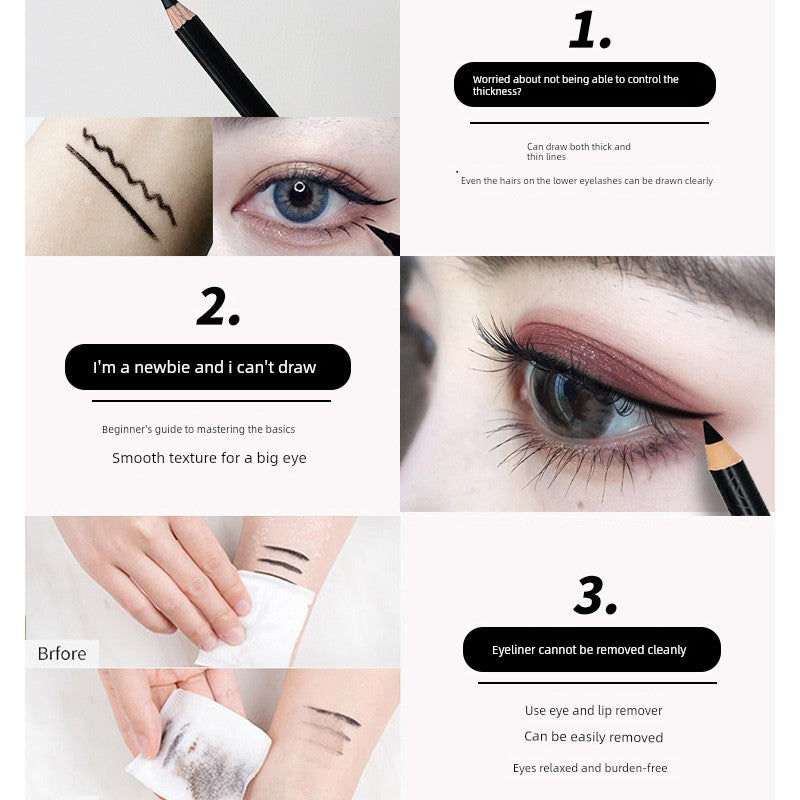 1.

Worried about not being able to control the thickness?

Can draw both thick and thin lines

Even the hairs on the lower eyelashes can be drawn clearly

2.

I'm a newbie and i can't draw

Beginner's guide to mastering the basics

Smooth texture for a big eye

Brfore

3.

Eyeliner cannot be removed cleanly

Use eye and lip remover

Can be easily removed

Eyes relaxed and burden-free